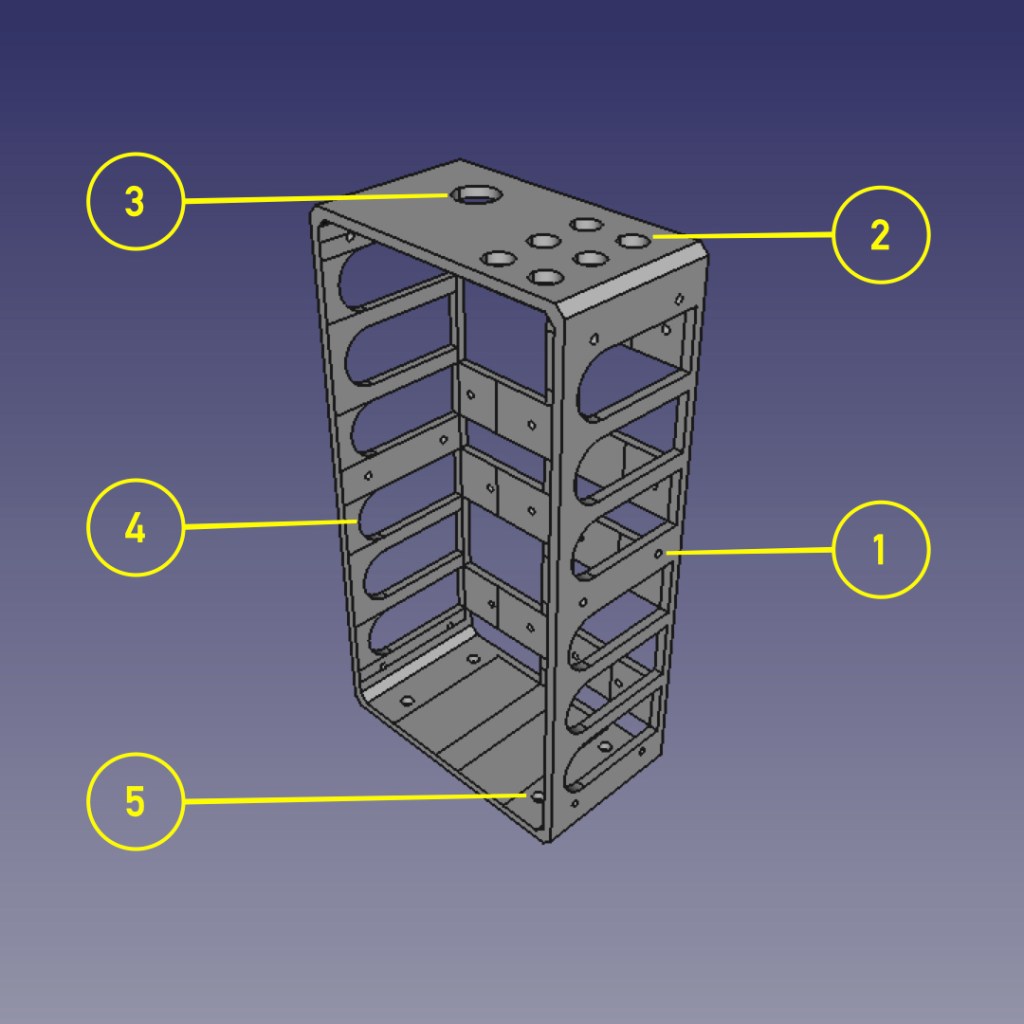 3
2
4
1
5